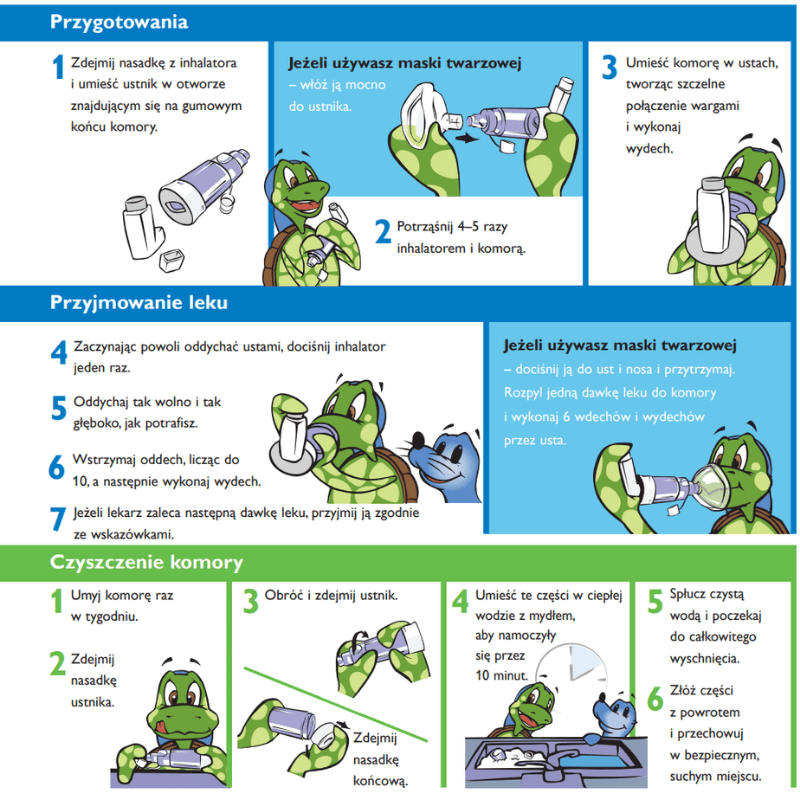 Przygotowania

1 Zdejmij nasadkę z inhalatora i umieść ustnik w otworze znajdującym się na gumowym końcu komory.

Jeżeli używasz maski twarzowej – włóż ją mocno do ustnika.

2 Potrząśnij 4–5 razy inhalatorem i komorą.

3 Umieść komorę w ustach, tworząc szczelne połączenie wargami i wykonaj wydech.

Przyjmowanie leku

4 Zaczynając powoli oddychać ustami, dociśnij inhalator jeden raz.

5 Oddychaj tak wolno i tak głęboko, jak potrafisz.

6 Wstrzymaj oddech, licząc do 10, a następnie wykonaj wydech.

7 Jeżeli lekarz zaleca następną dawkę leku, przyjmij ją zgodnie ze wskazówkami.

Jeżeli używasz maski twarzowej – dociśnij ją do ust i nosa i przytrzymaj. Rozpyl jedną dawkę leku do komory i wykonaj 6 wdechów i wydechów przez usta.

Czyszczenie komory

1 Umyj komorę raz w tygodniu.

2 Zdejmij nasadkę ustnika.

3 Obróć i zdejmij ustnik.

Zdejmij nasadkę końcową.

4 Umieść te części w ciepłej wodzie z mydłem, aby namoczyły się przez 10 minut.

5 Spłucz czystą wodą i poczekaj do całkowitego wyschnięcia.

6 Złóż części z powrotem i przechowuj w bezpiecznym, suchym miejscu.